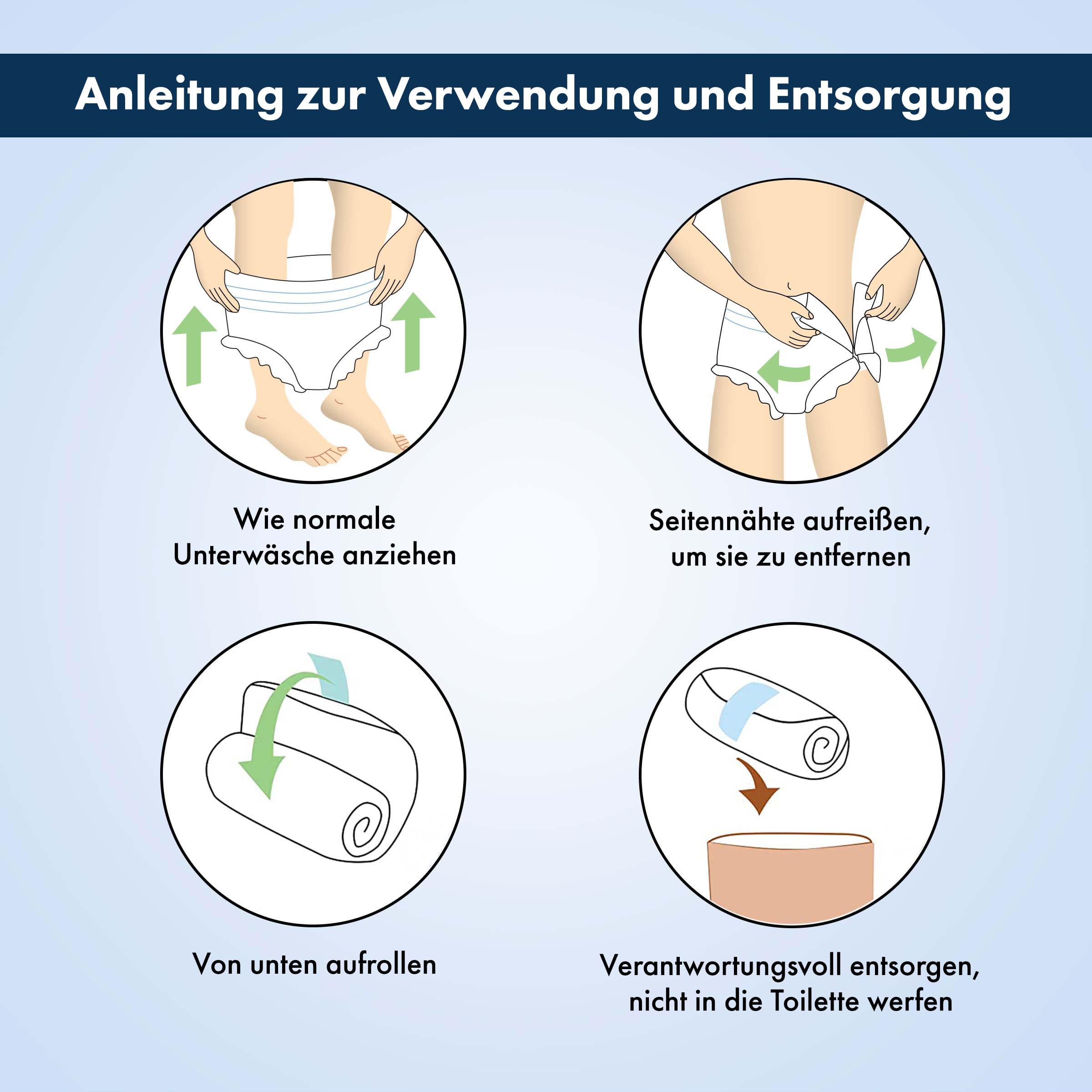 Anleitung zur Verwendung und Entsorgung

Wie normale Unterwäsche anziehen

Seitennähte aufreißen, um sie zu entfernen

Von unten aufrollen

Verantwortungsvoll entsorgen, nicht in die Toilette werfen