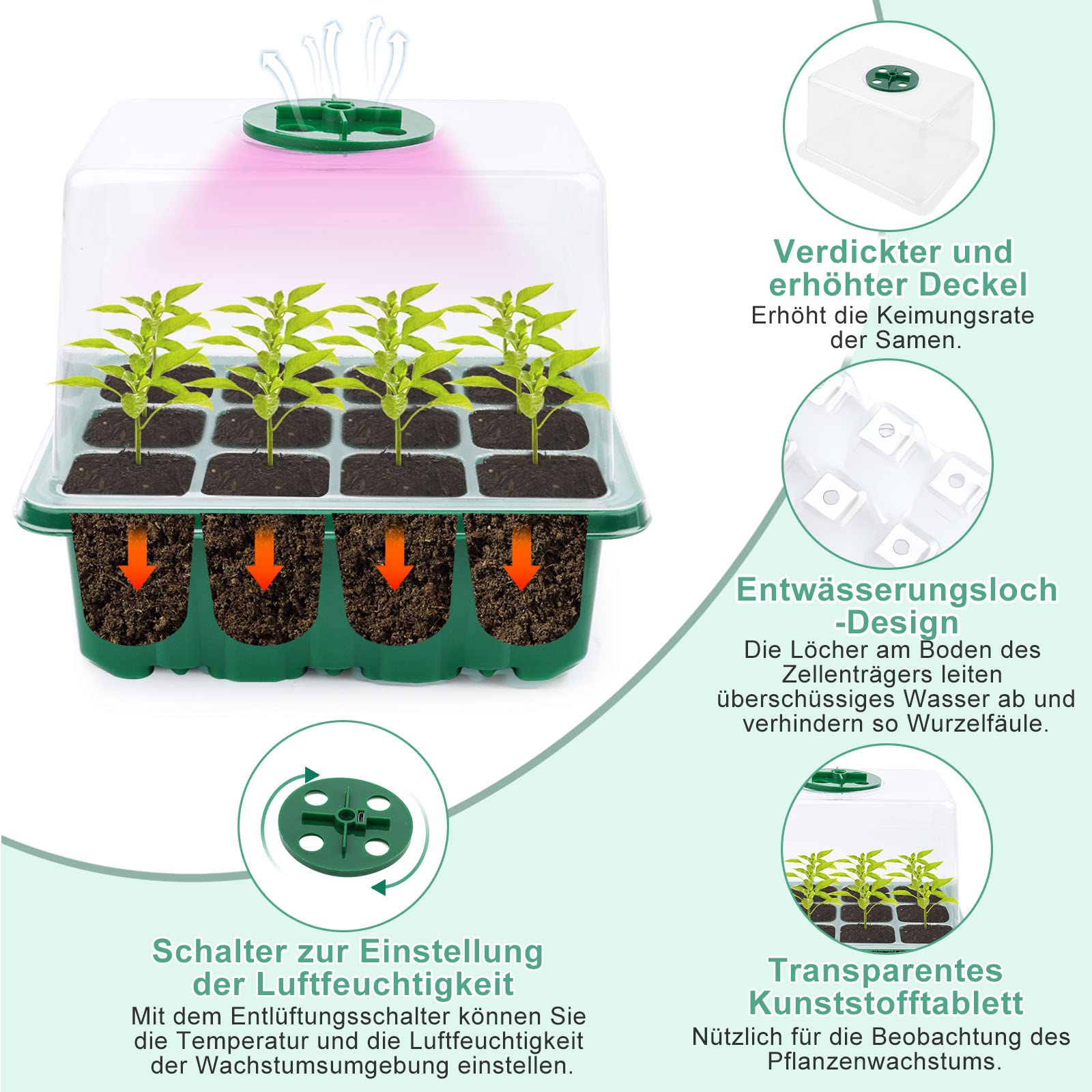 Verdickter und erhöhter Deckel

Erhöht die Keimungsrate der Samen.

Entwässerungsloch -Design

Die Löcher am Boden des Zellenträgers leiten überschüssiges Wasser ab und verhindern so Wurzelfäule.

Schalter zur Einstellung der Luftfeuchtigkeit

Mit dem Entlüftungsschalter können Sie die Temperatur und die Luftfeuchtigkeit der Wachstumsumgebung einstellen.

Transparentes Kunststofftablett

Nützlich für die Beobachtung des Pflanzenwachstums.