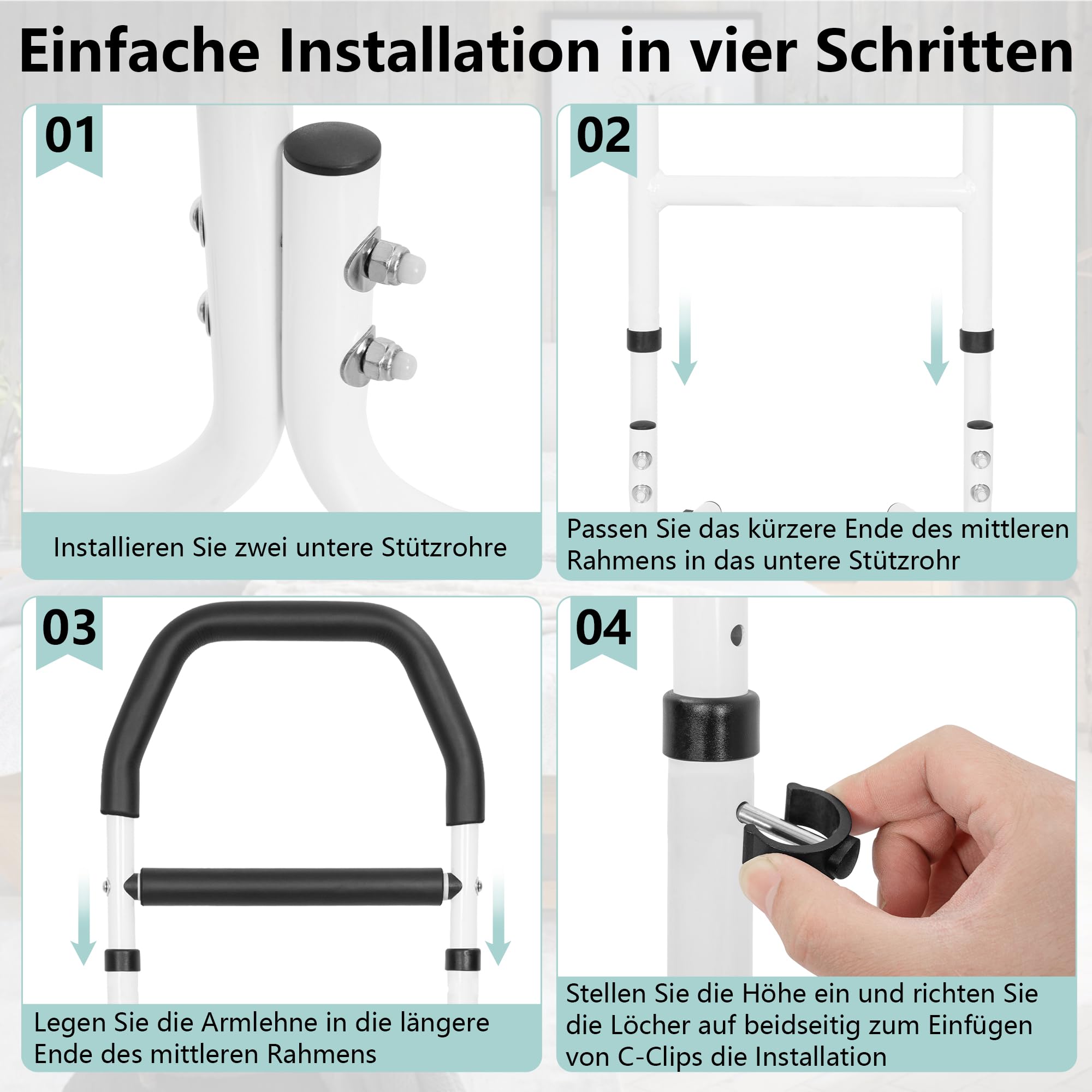 Einfache Installation in vier Schritten

01

Installieren Sie zwei untere Stützrohre

02

Passen Sie das kürzere Ende des mittleren Rahmens in das untere Stützrohr

03

Legen Sie die Armlehne in die längere Ende des mittleren Rahmens

04

Stellen Sie die Höhe ein und richten Sie die Löcher auf beidseitig zum Einfügen von C-Clips die Installation