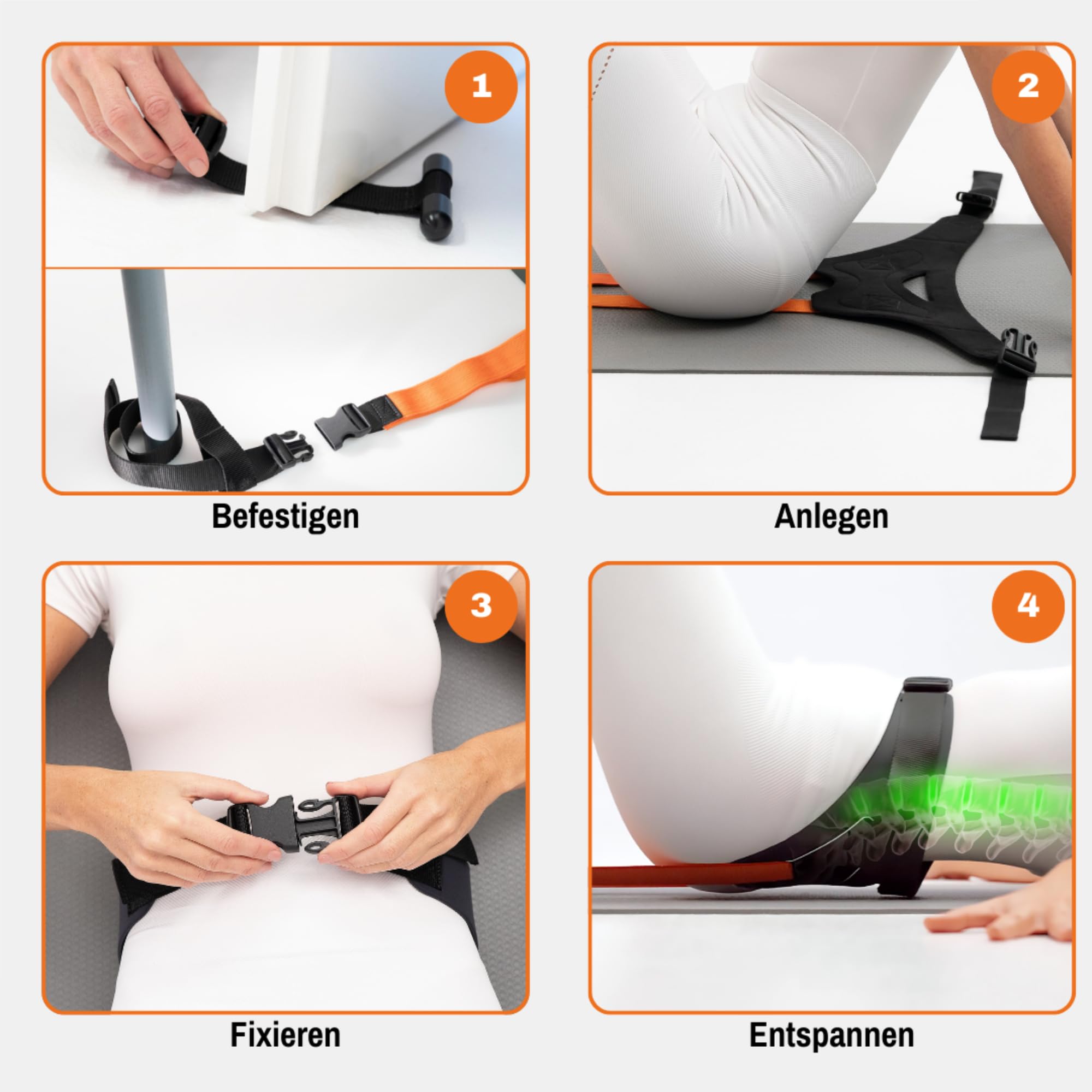 1

Befestigen

2

Anlegen

3

Fixieren

4

Entspannen