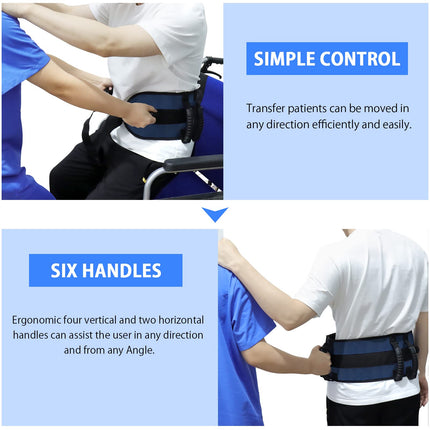 SIMPLE CONTROL

Transfer patients can be moved in any direction efficiently and easily.

SIX HANDLES

Ergonomic four vertical and two horizontal handles can assist the user in any direction and from any Angle.