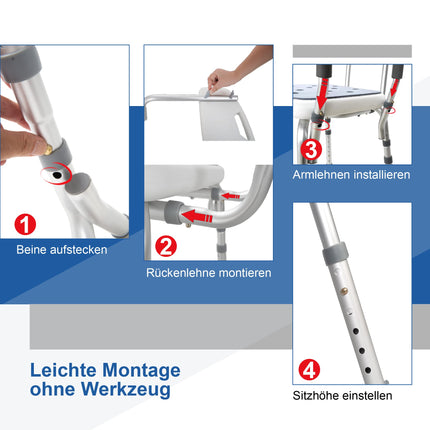 1
Beine aufstecken

2
Rückenlehne montieren

3
Armlehnen installieren

4
Sitzhöhe einstellen

Leichte Montage ohne Werkzeug