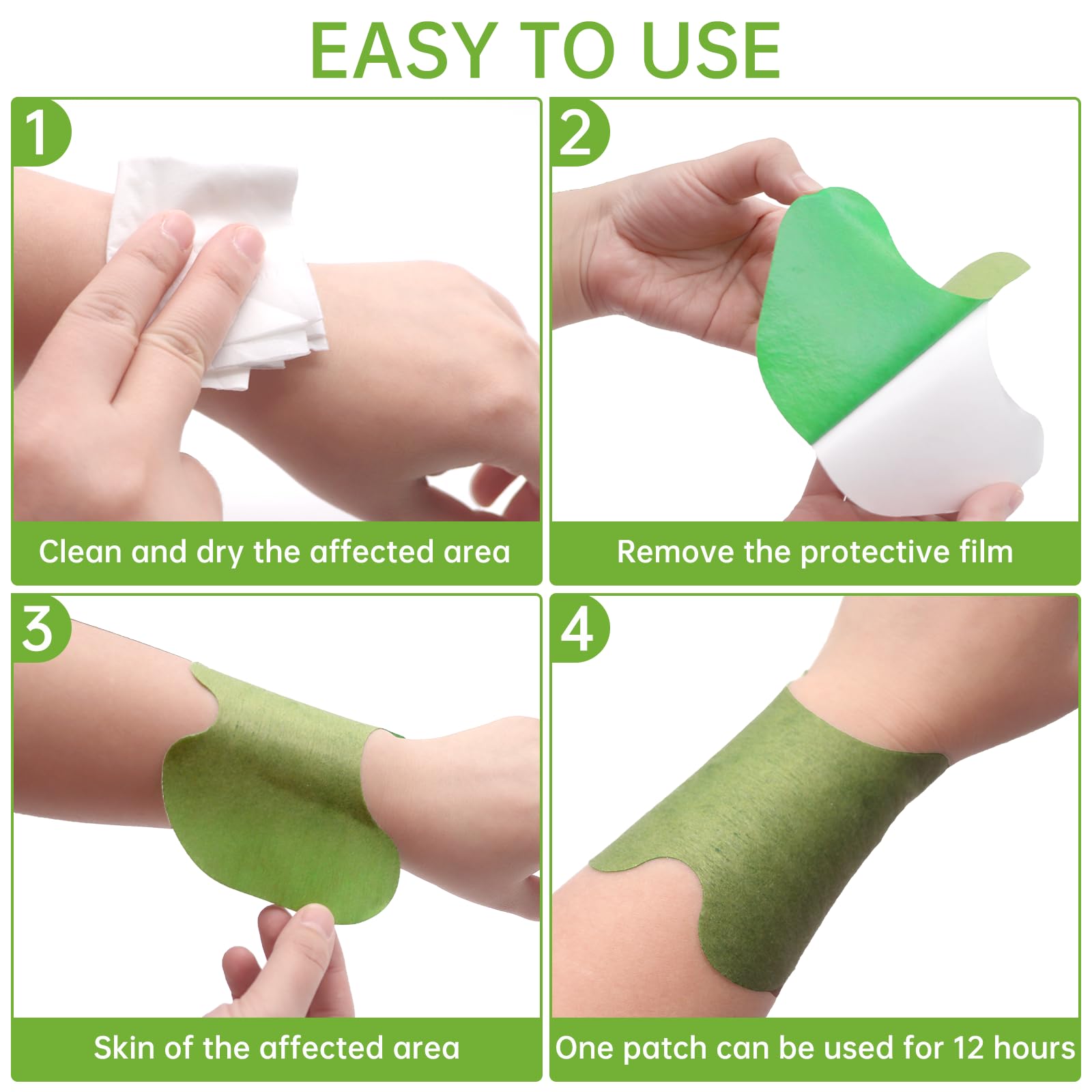 EASY TO USE

1

Clean and dry the affected area

2

Remove the protective film

3

Skin of the affected area

4

One patch can be used for 12 hours