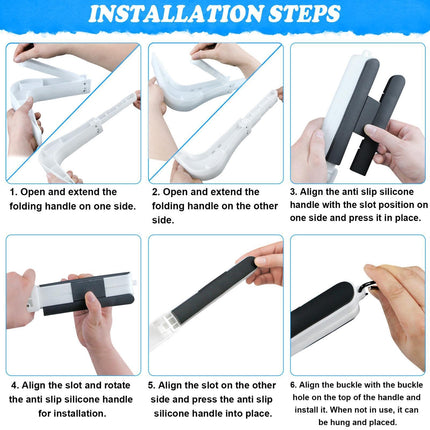 INSTALLATION STEPS

1. Open and extend the folding handle on one side.

2. Open and extend the folding handle on the other side.

3. Align the anti slip silicone handle with the slot position on one side and press it in place.

4. Align the slot and rotate the anti slip silicone handle for installation.

5. Align the slot on the other side and press the anti slip silicone handle into place.

6. Align the buckle with the buckle hole on the top of the handle and install it. When not in use, it can be hung and placed.