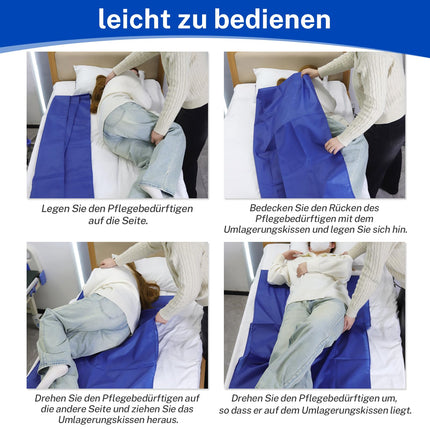 leicht zu bedienen

Legen Sie den Pflegebedürftigen auf die Seite.

Bedecken Sie den Rücken des Pflegebedürftigen mit dem Umlagerungskissen und legen Sie sich hin.

Drehen Sie den Pflegebedürftigen auf die andere Seite und ziehen Sie das Umlagerungskissen heraus.

Drehen Sie den Pflegebedürftigen um, so dass er auf dem Umlagerungskissen liegt.