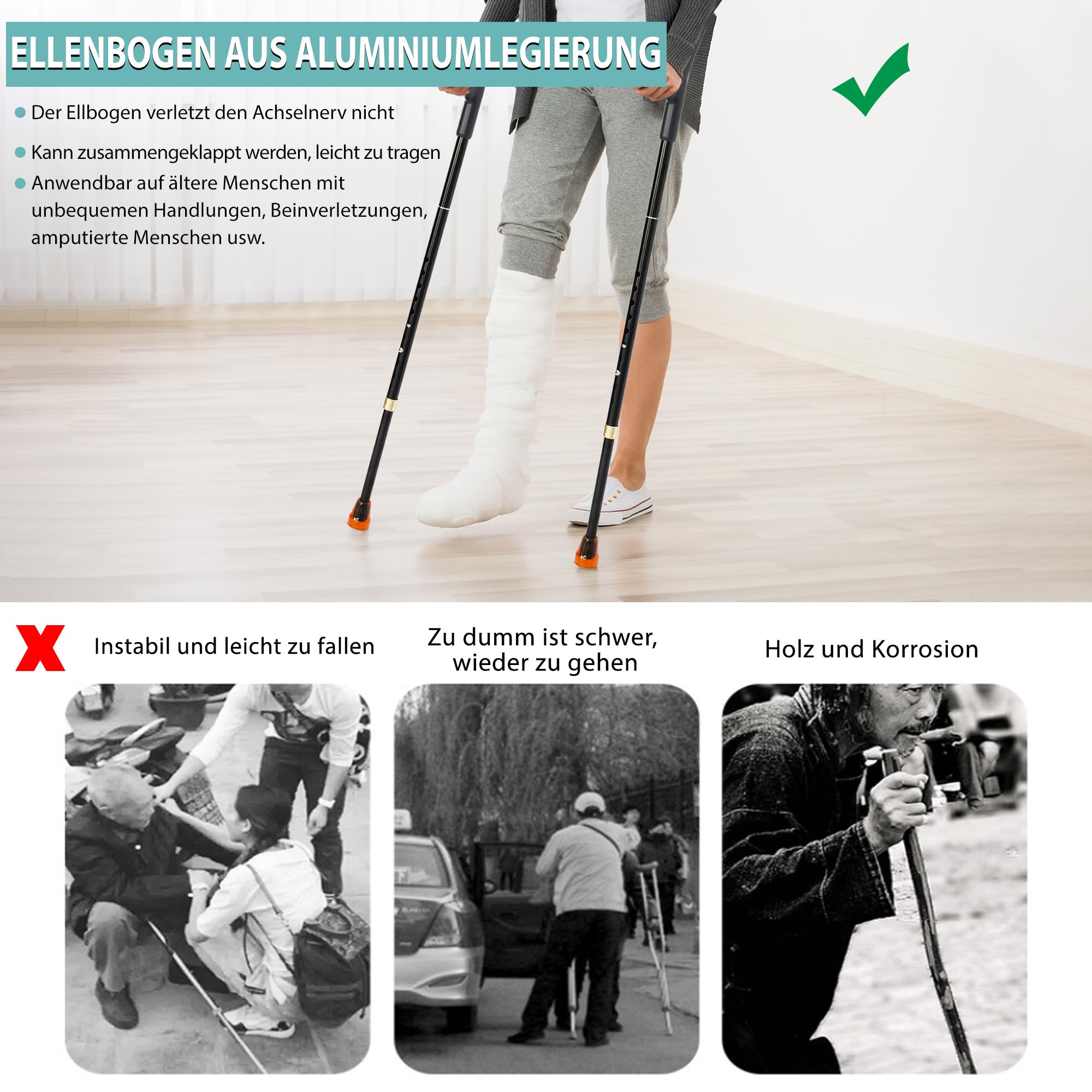 ELLENBOGEN AUS ALUMINIUMLEGIERUNG

Der Ellbogen verletzt den Achselnerv nicht

Kann zusammengeklappt werden, leicht zu tragen

Anwendbar auf ältere Menschen mit unbequemen Handlungen, Beinverletzungen, amputierte Menschen usw.

Instabil und leicht zu fallen

Zu dumm ist schwer, wieder zu gehen

Holz und Korrosion