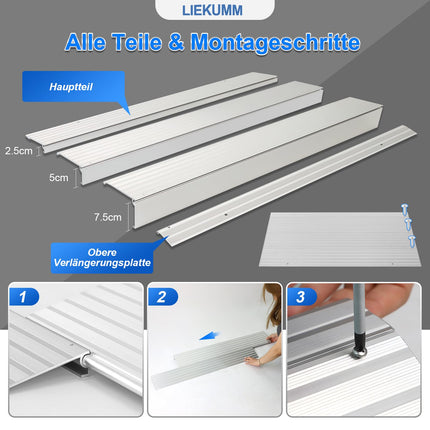 LIEKUMM

Alle Teile & Montageschritte

Hauptteil

2.5cm

5cm

7.5cm

Obere Verlängerungsplatte

1

2

3