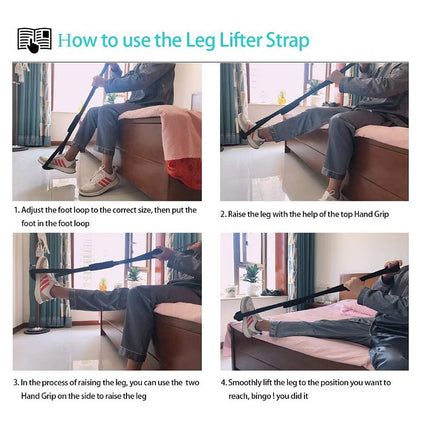 How to use the Leg Lifter Strap

1. Adjust the foot loop to the correct size, then put the foot in the foot loop

2. Raise the leg with the help of the top Hand Grip

3. In the process of raising the leg, you can use the two Hand Grip on the side to raise the leg

4. Smoothly lift the leg to the position you want to reach, bingo ! you did it