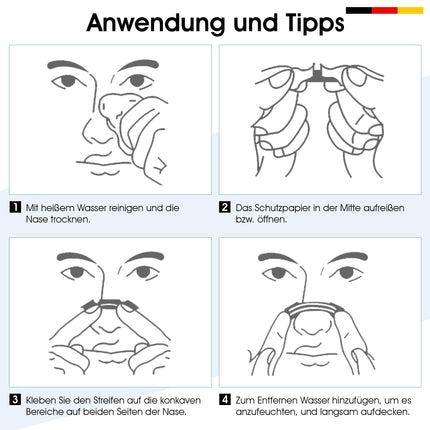 Anwendung und Tipps

1 Mit heißem Wasser reinigen und die Nase trocknen.

2 Das Schutzpapier in der Mitte aufreißen bzw. öffnen.

3 Kleben Sie den Streifen auf die konkaven Bereiche auf beiden Seiten der Nase.

4 Zum Entfernen Wasser hinzufügen, um es anzufeuchten, und langsam aufdecken.