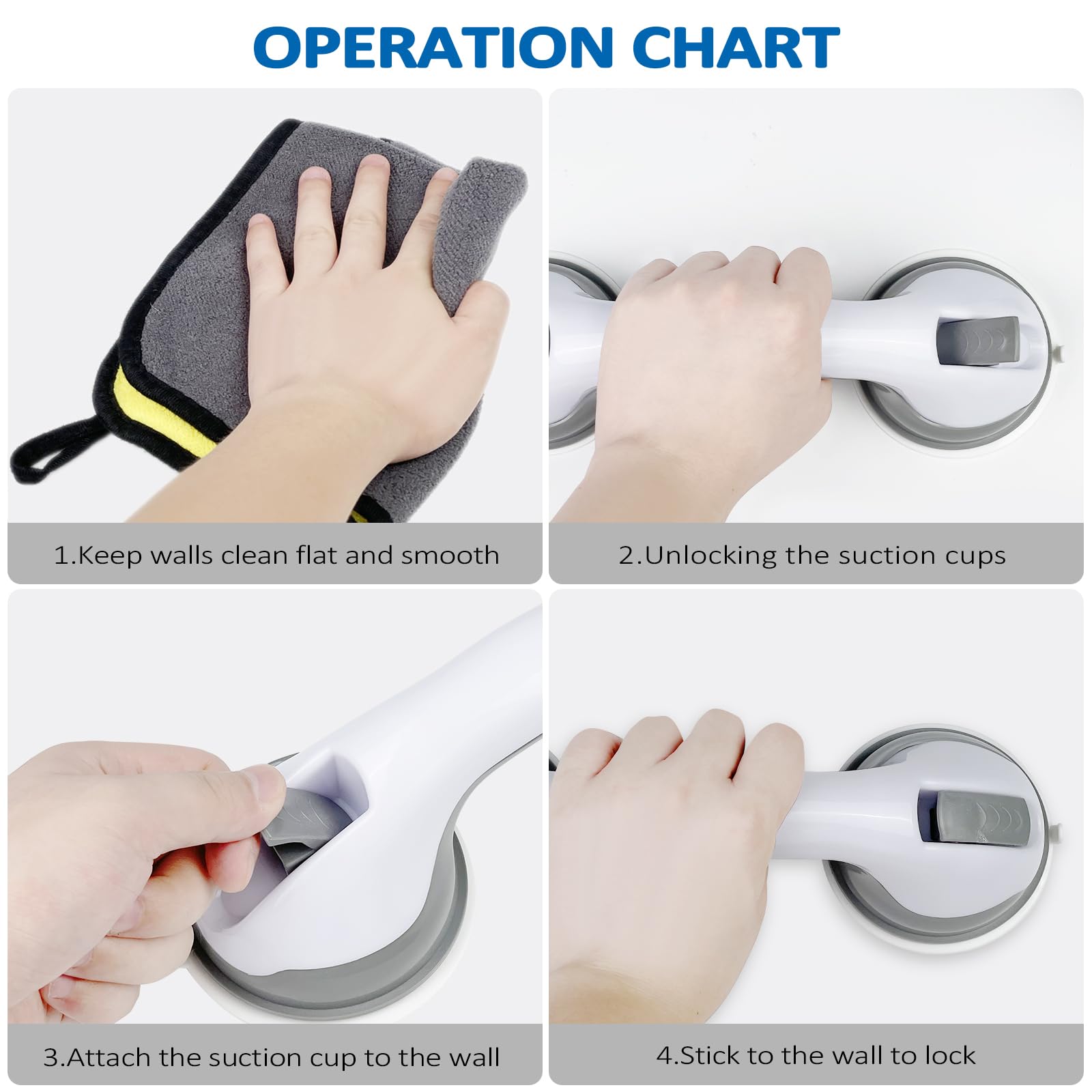 OPERATION CHART

1.Keep walls clean flat and smooth

2.Unlocking the suction cups

3.Attach the suction cup to the wall

4.Stick to the wall to lock