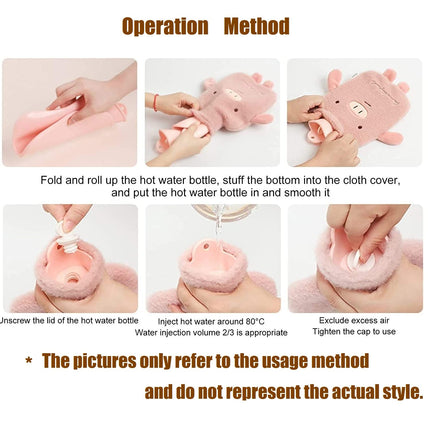 Operation Method

Fold and roll up the hot water bottle, stuff the bottom into the cloth cover, and put the hot water bottle in and smooth it

Unscrew the lid of the hot water bottle

Inject hot water around 80°C
Water injection volume 2/3 is appropriate

Exclude excess air
Tighten the cap to use

* The pictures only refer to the usage method and do not represent the actual style.