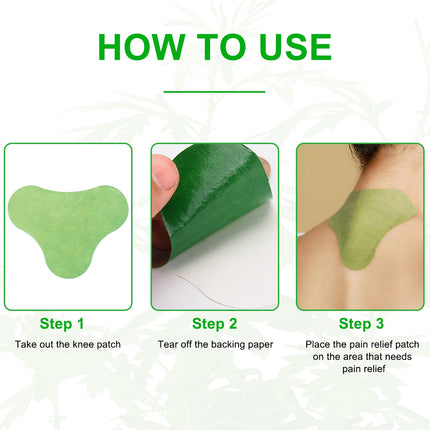 HOW TO USE

Step 1
Take out the knee patch

Step 2
Tear off the backing paper

Step 3
Place the pain relief patch on the area that needs pain relief