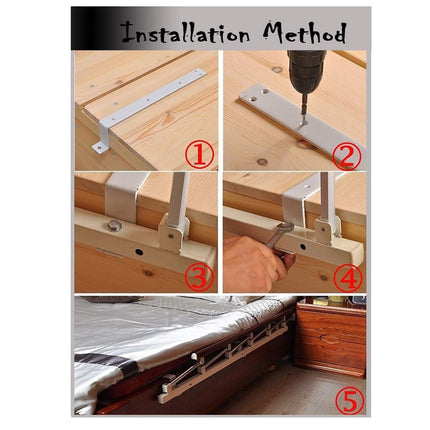 Installation Method

①

②

③

④

⑤