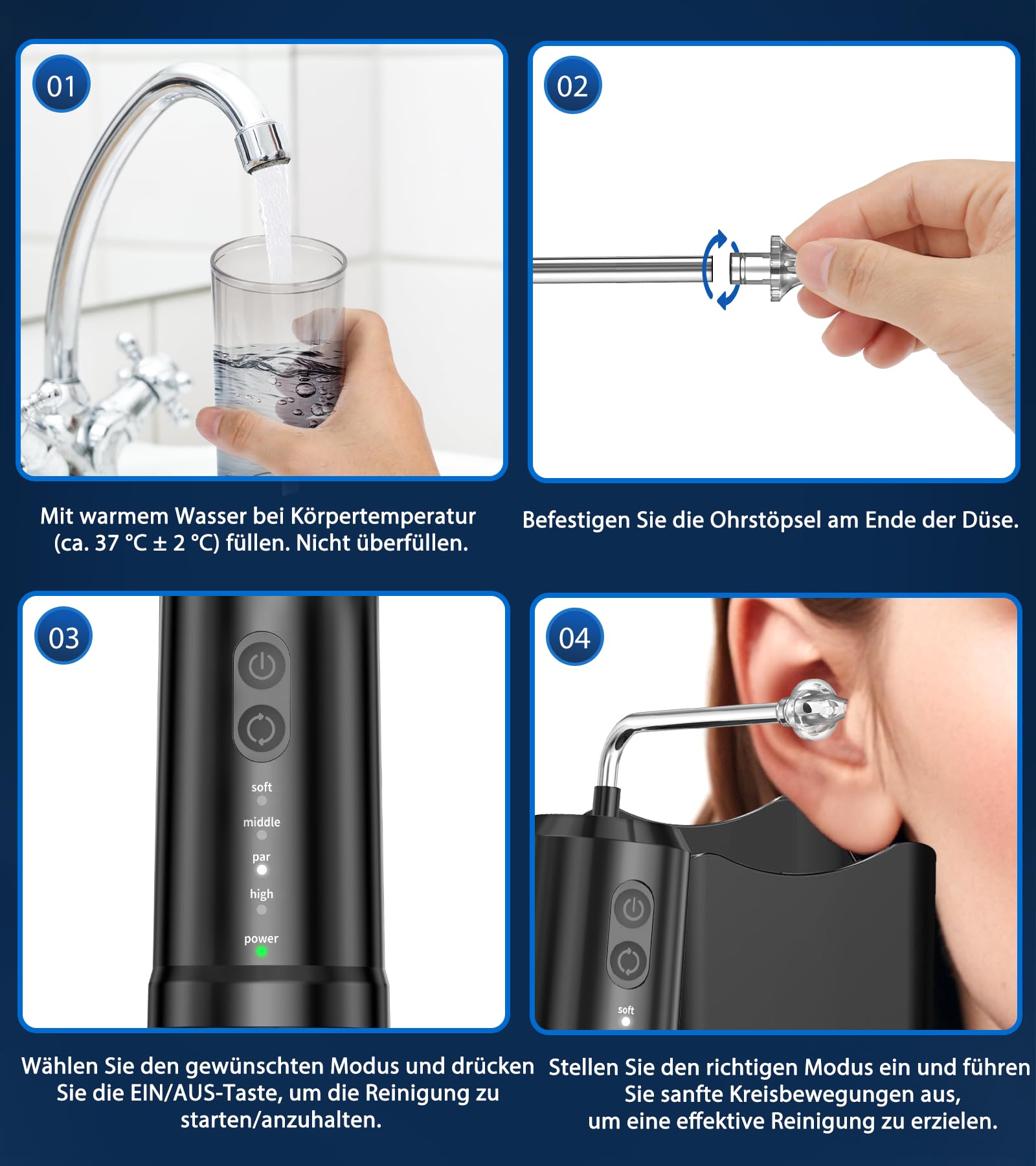 01

Mit warmem Wasser bei Körpertemperatur (ca. 37 °C ± 2 °C) füllen. Nicht überfüllen.

02

Befestigen Sie die Ohrstöpsel am Ende der Düse.

03

soft
middle
par
high
power

Wählen Sie den gewünschten Modus und drücken Sie die EIN/AUS-Taste, um die Reinigung zu starten/anzuhalten.

04

soft

Stellen Sie den richtigen Modus ein und führen Sie sanfte Kreisbewegungen aus, um eine effektive Reinigung zu erzielen.