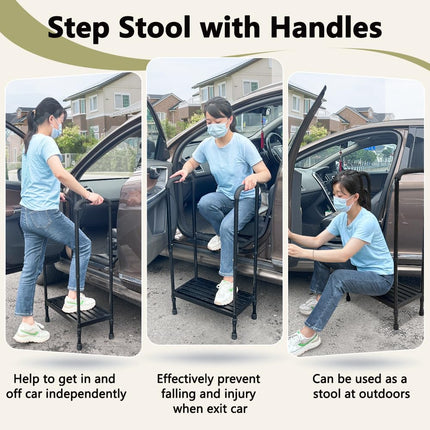 Step Stool with Handles

Help to get in and off car independently

Effectively prevent falling and injury when exit car

Can be used as a stool at outdoors