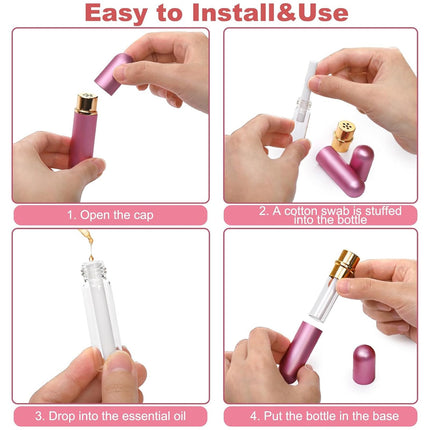 Easy to Install&Use

1. Open the cap

2. A cotton swab is stuffed into the bottle

3. Drop into the essential oil

4. Put the bottle in the base