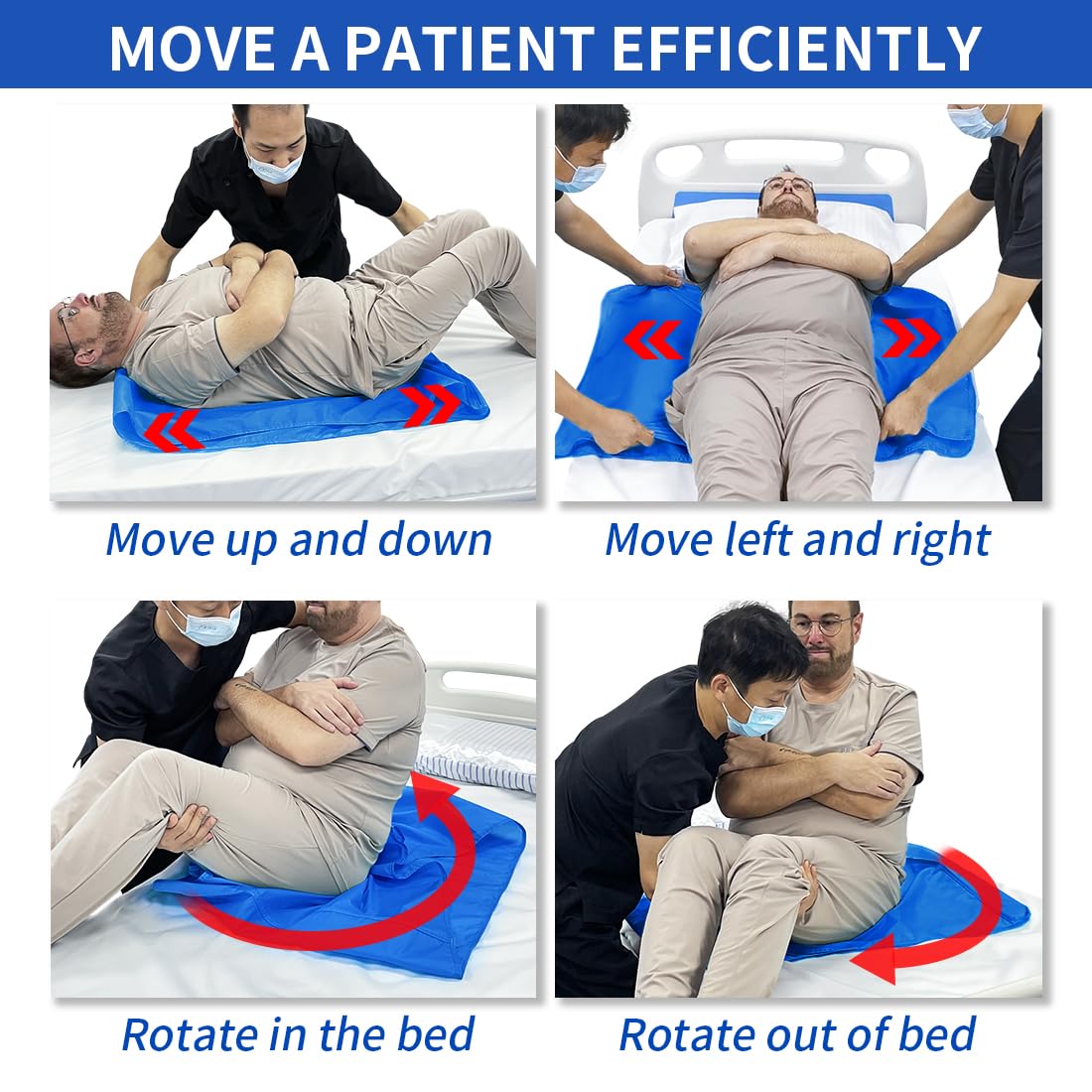 MOVE A PATIENT EFFICIENTLY

Move up and down

Move left and right

Rotate in the bed

Rotate out of bed