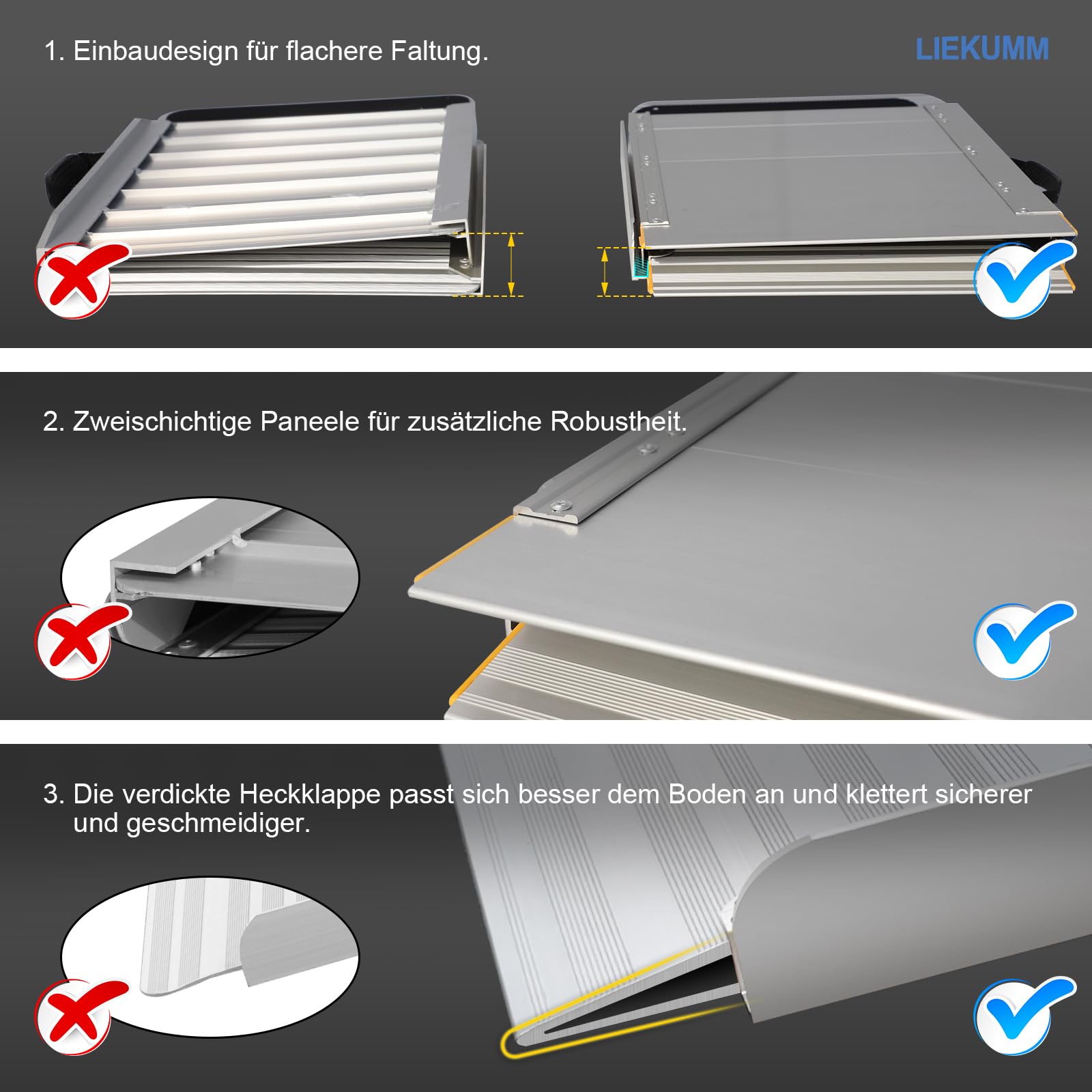 1. Einbaudesign für flachere Faltung.

LIEKUMM

2. Zweischichtige Paneele für zusätzliche Robustheit.

3. Die verdickte Heckklappe passt sich besser dem Boden an und klettert sicherer und geschmeidiger.