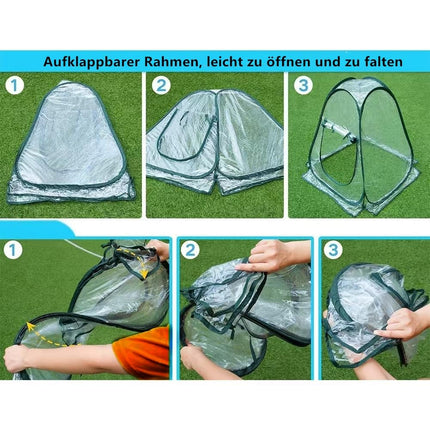 Aufklappbarer Rahmen, leicht zu öffnen und zu falten

1

2

3

1

2

3