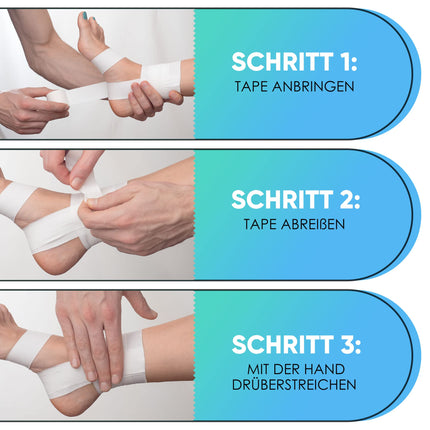 SCHRITT 1:
TAPE ANBRINGEN

SCHRITT 2:
TAPE ABREIßEN

SCHRITT 3:
MIT DER HAND DRÜBERSTREICHEN