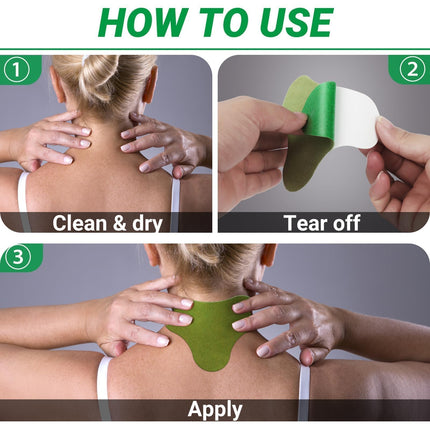 HOW TO USE

1

Clean & dry

2

Tear off

3

Apply