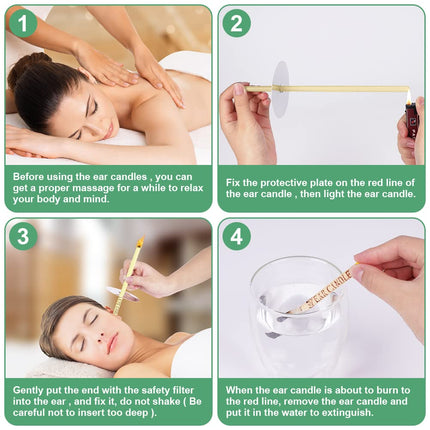 1

Before using the ear candles , you can get a proper massage for a while to relax your body and mind.

2

Fix the protective plate on the red line of the ear candle , then light the ear candle.

3

Gently put the end with the safety filter into the ear , and fix it, do not shake ( Be careful not to insert too deep ).

4

EAR CANDLE

When the ear candle is about to burn to the red line, remove the ear candle and put it in the water to extinguish.