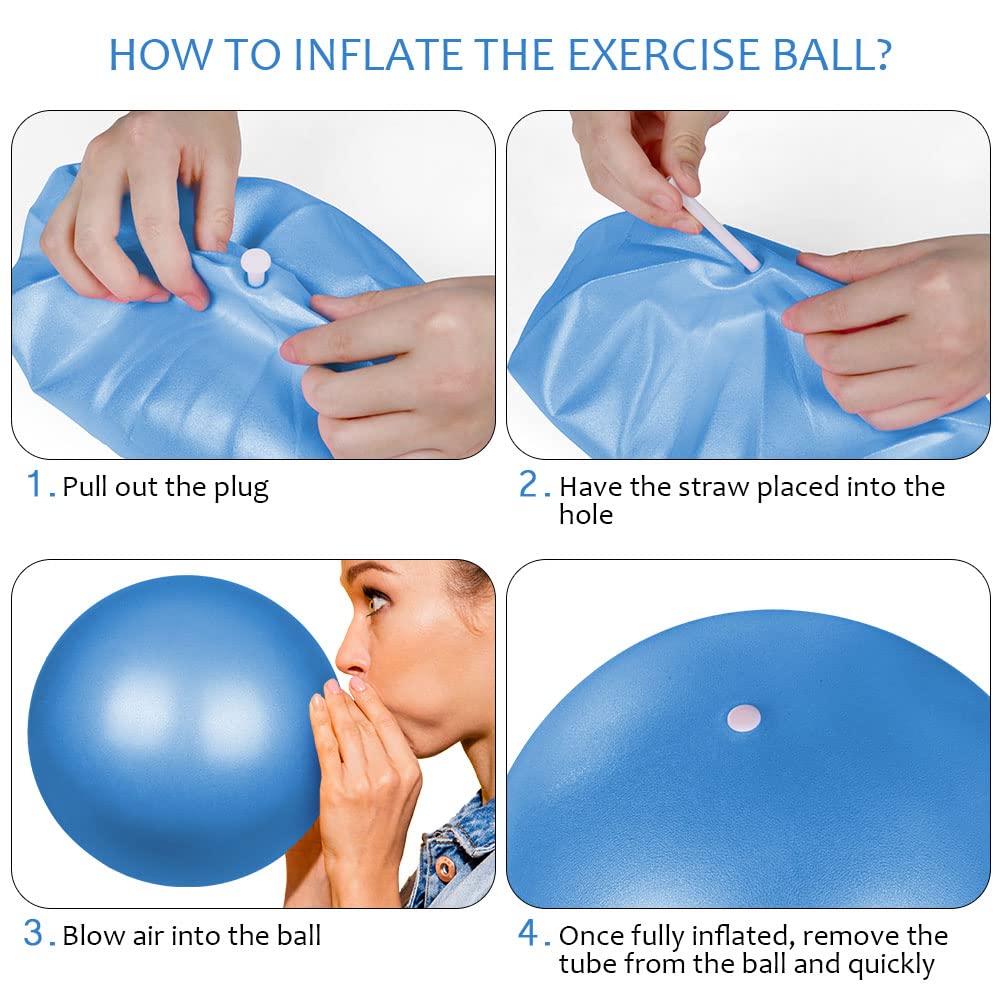 HOW TO INFLATE THE EXERCISE BALL?

1. Pull out the plug

2. Have the straw placed into the hole

3. Blow air into the ball

4. Once fully inflated, remove the tube from the ball and quickly