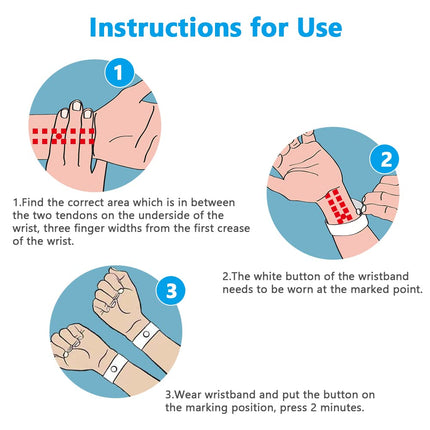 Instructions for Use

1

1.Find the correct area which is in between the two tendons on the underside of the wrist, three finger widths from the first crease of the wrist.

2

2.The white button of the wristband needs to be worn at the marked point.

3

3.Wear wristband and put the button on the marking position, press 2 minutes.