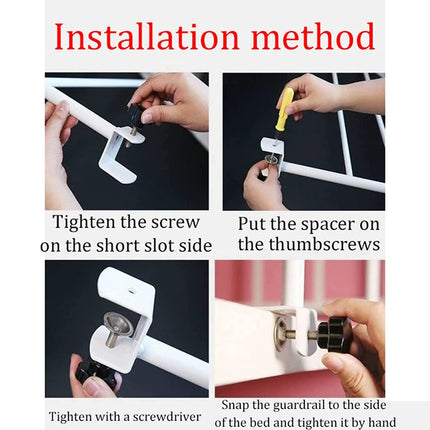 Installation method

Tighten the screw on the short slot side

Put the spacer on the thumbscrews

Tighten with a screwdriver

Snap the guardrail to the side of the bed and tighten it by hand