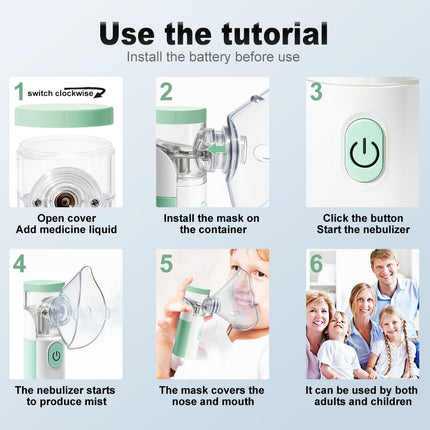 Use the tutorial
Install the battery before use

1 switch clockwise

Open cover
Add medicine liquid

2

Install the mask on the container

3

Click the button
Start the nebulizer

4

The nebulizer starts to produce mist

5

The mask covers the nose and mouth

6

It can be used by both adults and children