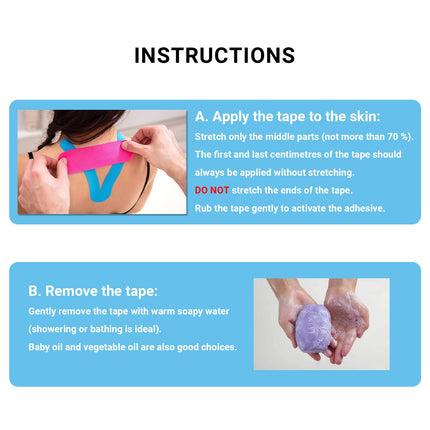 INSTRUCTIONS

A. Apply the tape to the skin:

Stretch only the middle parts (not more than 70 %).
The first and last centimetres of the tape should always be applied without stretching.
DO NOT stretch the ends of the tape.
Rub the tape gently to activate the adhesive.

B. Remove the tape:

Gently remove the tape with warm soapy water (showering or bathing is ideal).
Baby oil and vegetable oil are also good choices.