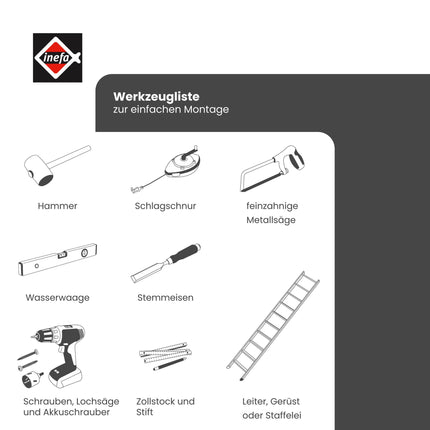 inefa

Werkzeugliste
zur einfachen Montage

Hammer

Schlagschnur

feinzahnige Metallsäge

Wasserwaage

Stemmeisen

Schrauben, Lochsäge und Akkuschrauber

Zollstock und Stift

Leiter, Gerüst oder Staffelei