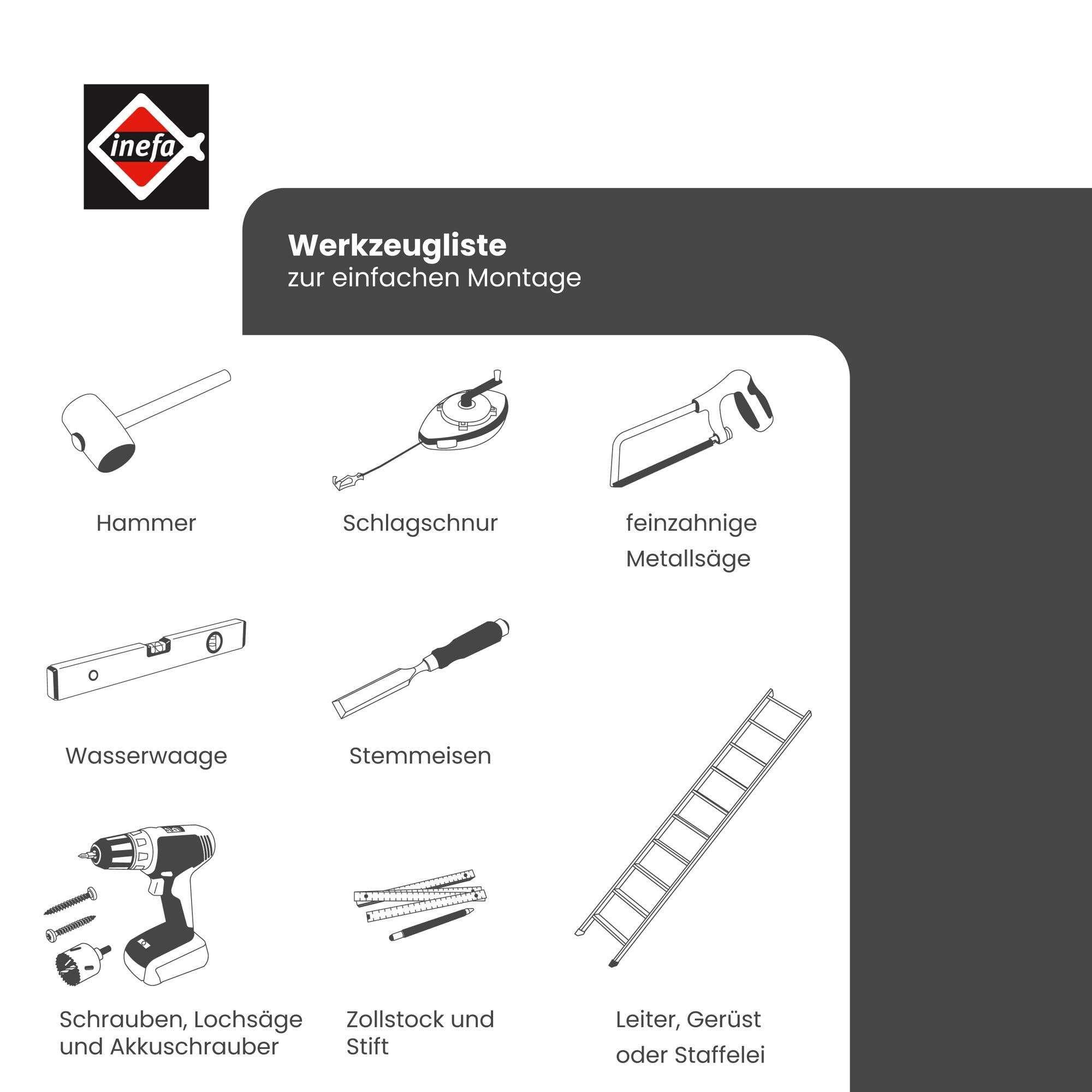 inefa

Werkzeugliste
zur einfachen Montage

Hammer

Schlagschnur

feinzahnige Metallsäge

Wasserwaage

Stemmeisen

Schrauben, Lochsäge und Akkuschrauber

Zollstock und Stift

Leiter, Gerüst oder Staffelei