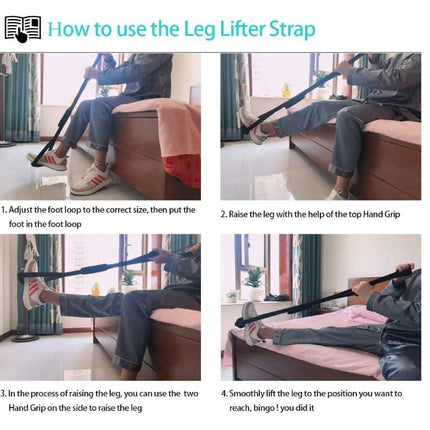 How to use the Leg Lifter Strap

1. Adjust the foot loop to the correct size, then put the foot in the foot loop

2. Raise the leg with the help of the top Hand Grip

3. In the process of raising the leg, you can use the two Hand Grip on the side to raise the leg

4. Smoothly lift the leg to the position you want to reach, bingo ! you did it