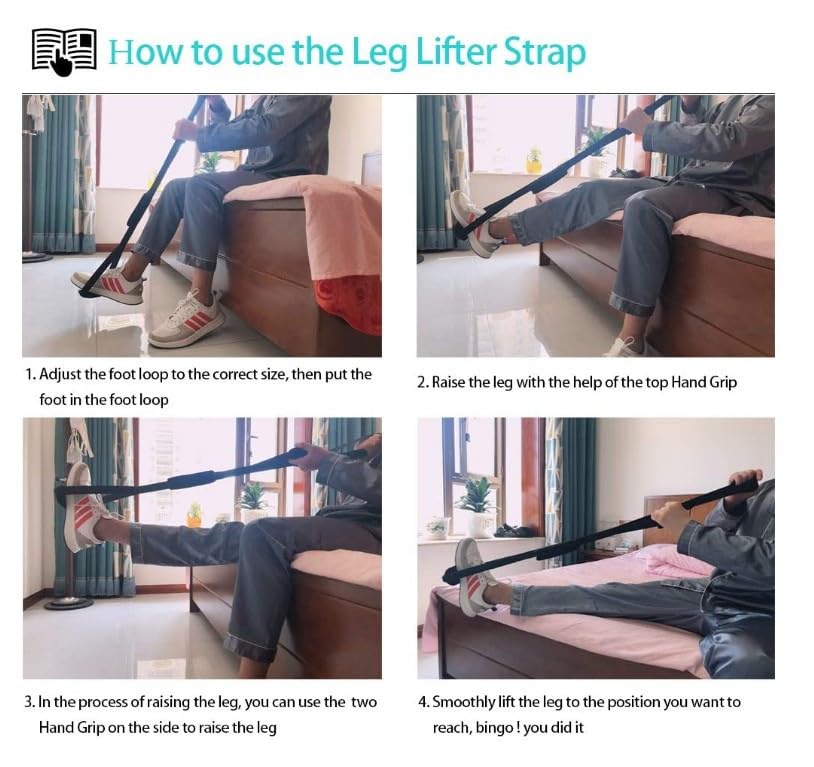 How to use the Leg Lifter Strap

1. Adjust the foot loop to the correct size, then put the foot in the foot loop

2. Raise the leg with the help of the top Hand Grip

3. In the process of raising the leg, you can use the two Hand Grip on the side to raise the leg

4. Smoothly lift the leg to the position you want to reach, bingo ! you did it