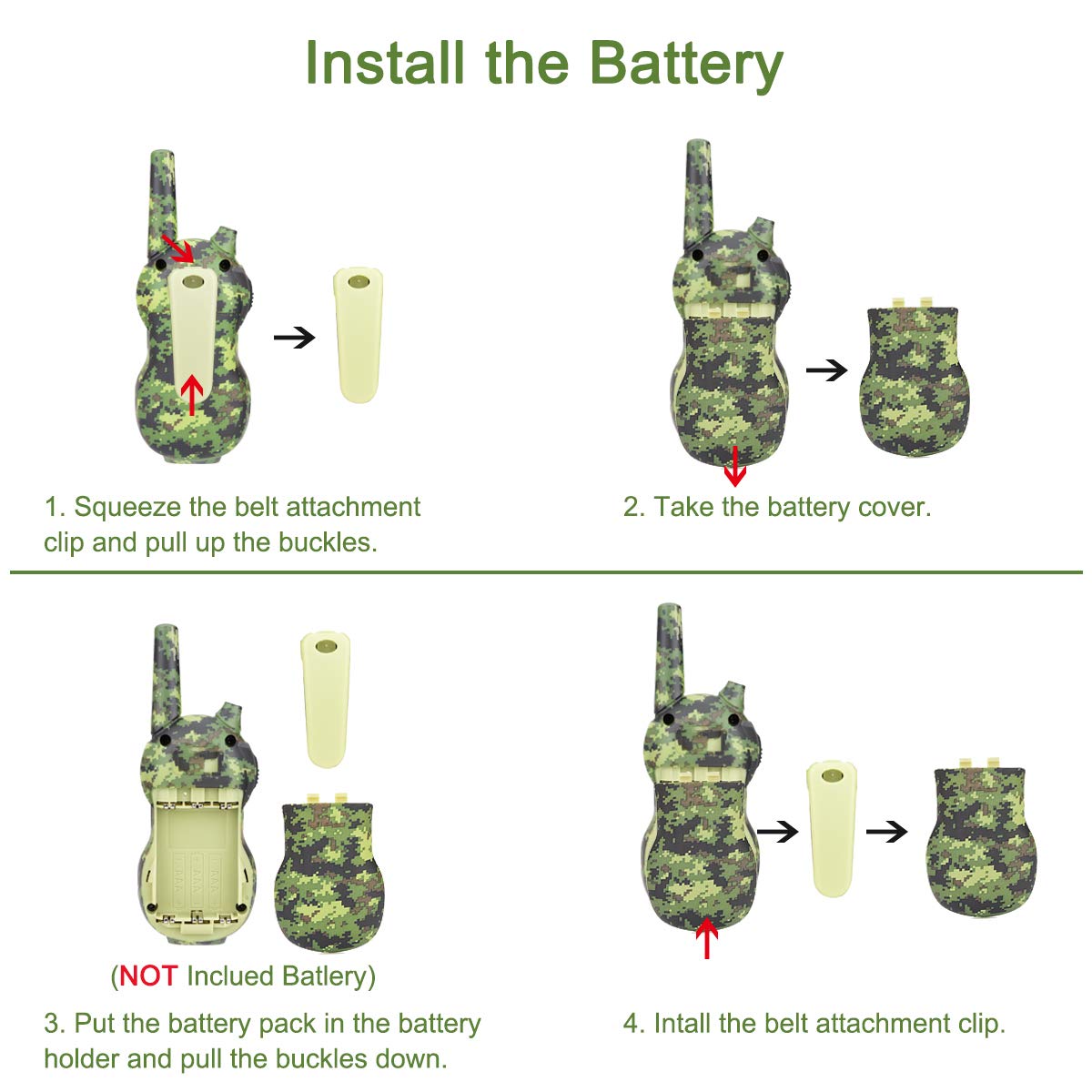 Install the Battery

1. Squeeze the belt attachment clip and pull up the buckles.

2. Take the battery cover.

(NOT Inclued Batlery)

3. Put the battery pack in the battery holder and pull the buckles down.

4. Intall the belt attachment clip.