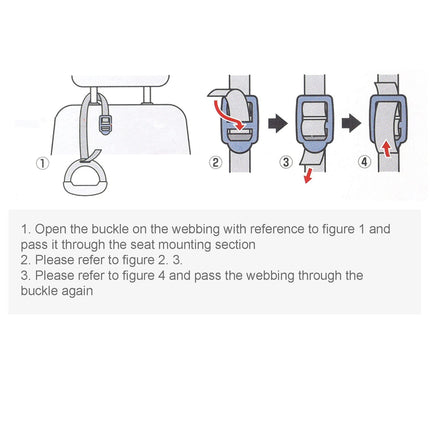 ①

②

③

④

1. Open the buckle on the webbing with reference to figure 1 and pass it through the seat mounting section
2. Please refer to figure 2. 3.
3. Please refer to figure 4 and pass the webbing through the buckle again