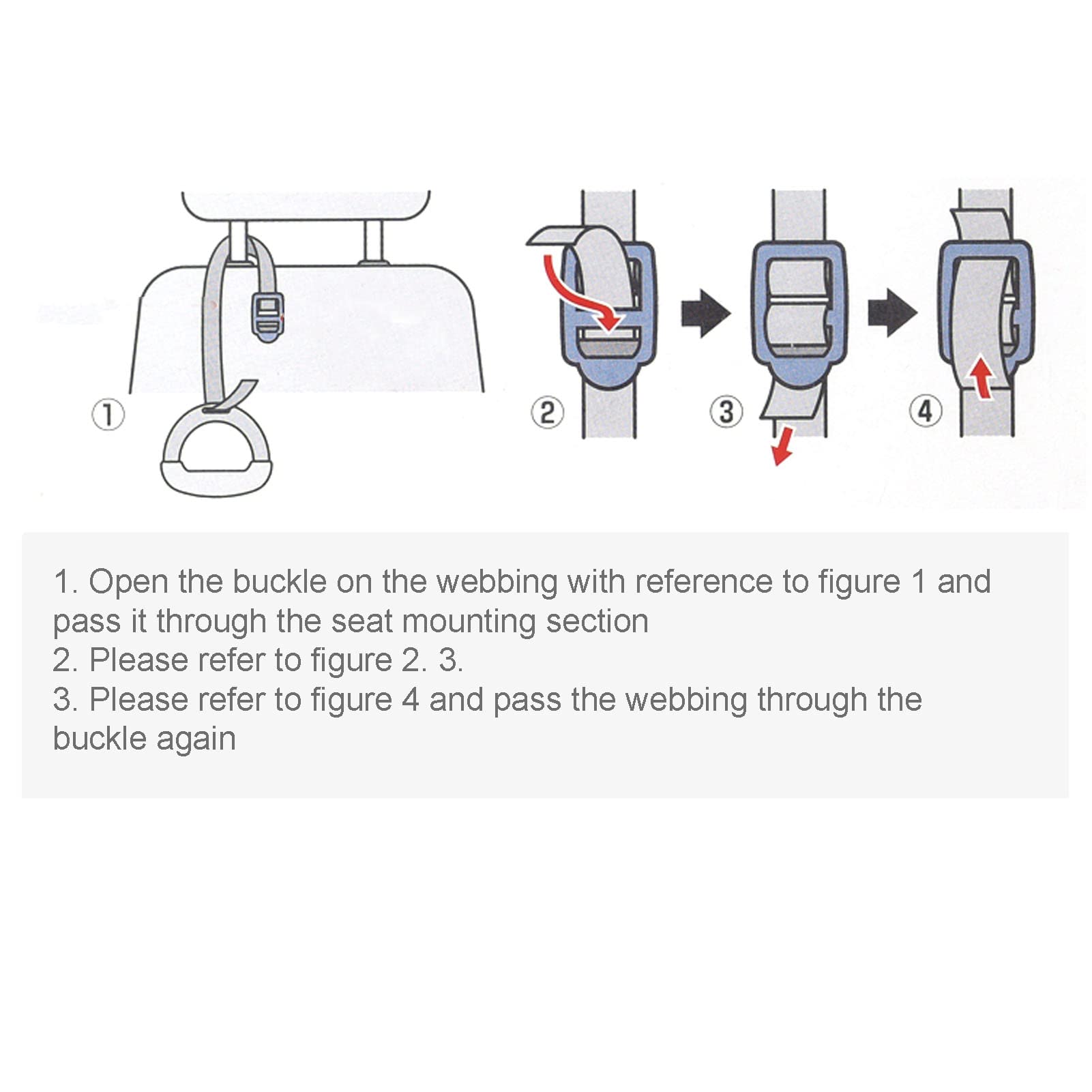 ①

②

③

④

1. Open the buckle on the webbing with reference to figure 1 and pass it through the seat mounting section
2. Please refer to figure 2. 3.
3. Please refer to figure 4 and pass the webbing through the buckle again