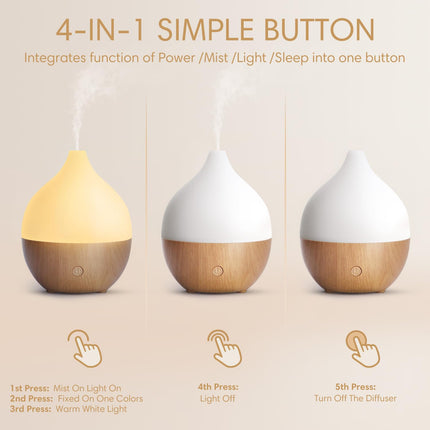 4-IN-1 SIMPLE BUTTON

Integrates function of Power /Mist /Light /Sleep into one button

1st Press: Mist On Light On
2nd Press: Fixed On One Colors
3rd Press: Warm White Light

4th Press:
Light Off

5th Press:
Turn Off The Diffuser