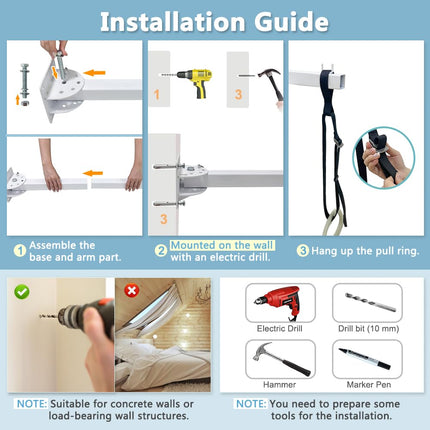 Installation Guide

1

3

3

1 Assemble the base and arm part.

2 Mounted on the wall with an electric drill.

3 Hang up the pull ring.

Electric Drill

Drill bit (10 mm)

Hammer

Marker Pen

NOTE: Suitable for concrete walls or load-bearing wall structures.

NOTE: You need to prepare some tools for the installation.