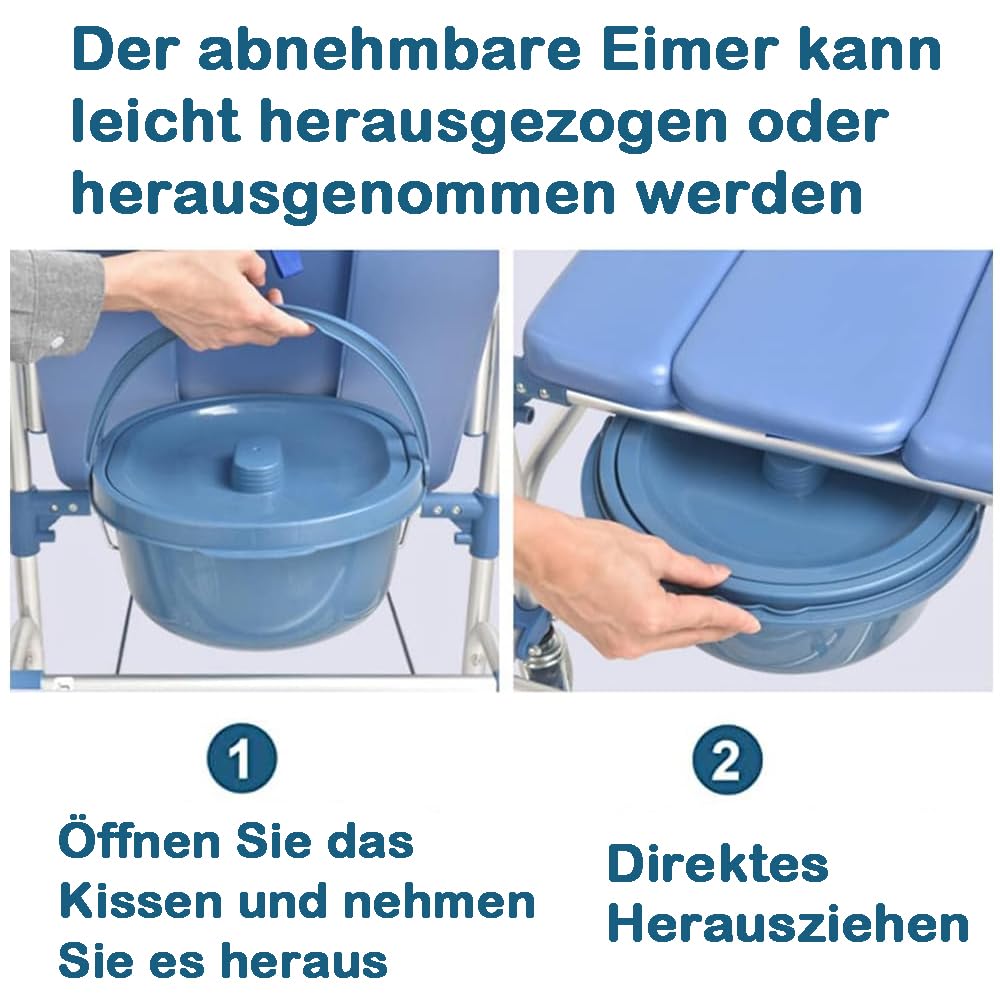 Der abnehmbare Eimer kann leicht herausgezogen oder herausgenommen werden

1

Öffnen Sie das Kissen und nehmen Sie es heraus

2

Direktes Herausziehen