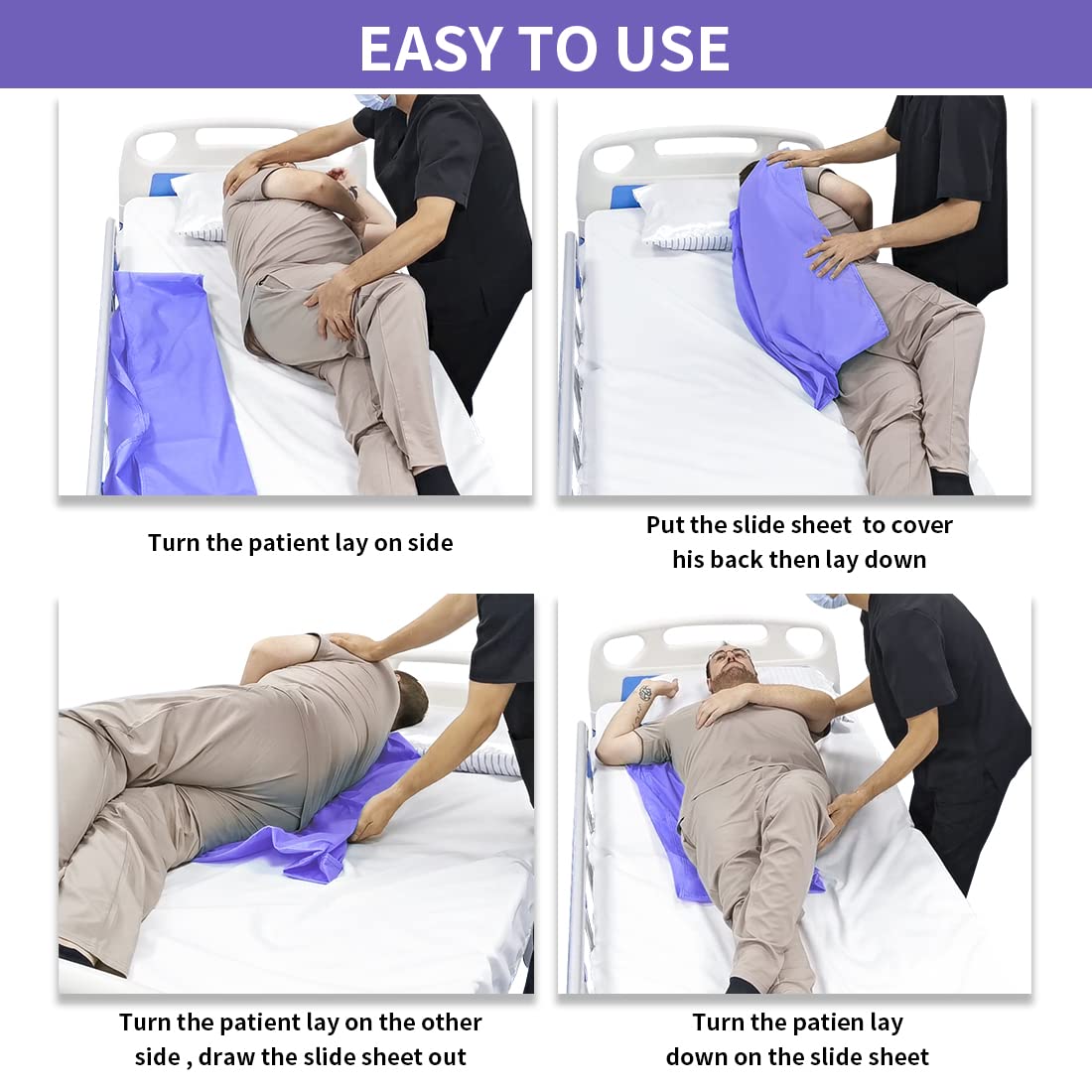 EASY TO USE

Turn the patient lay on side

Put the slide sheet to cover his back then lay down

Turn the patient lay on the other side , draw the slide sheet out

Turn the patien lay down on the slide sheet