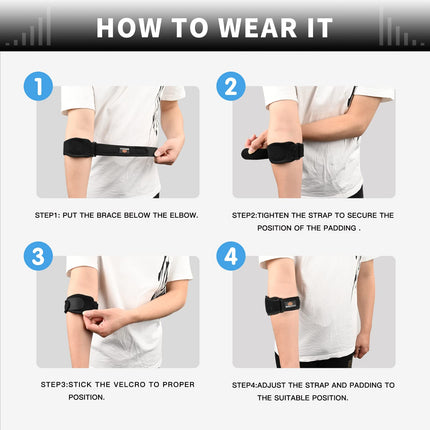 HOW TO WEAR IT

1

STEP1: PUT THE BRACE BELOW THE ELBOW.

2

STEP2:TIGHTEN THE STRAP TO SECURE THE POSITION OF THE PADDING .

3

STEP3:STICK THE VELCRO TO PROPER POSITION.

4

STEP4:ADJUST THE STRAP AND PADDING TO THE SUITABLE POSITION.