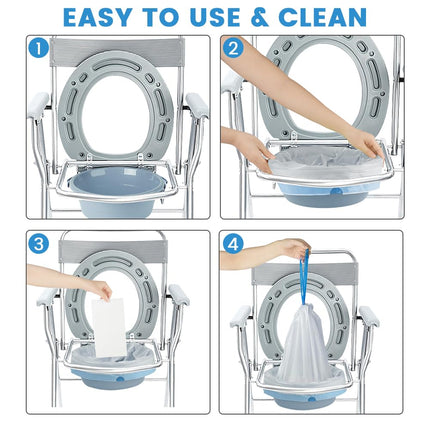 EASY TO USE & CLEAN

1

2

3

4