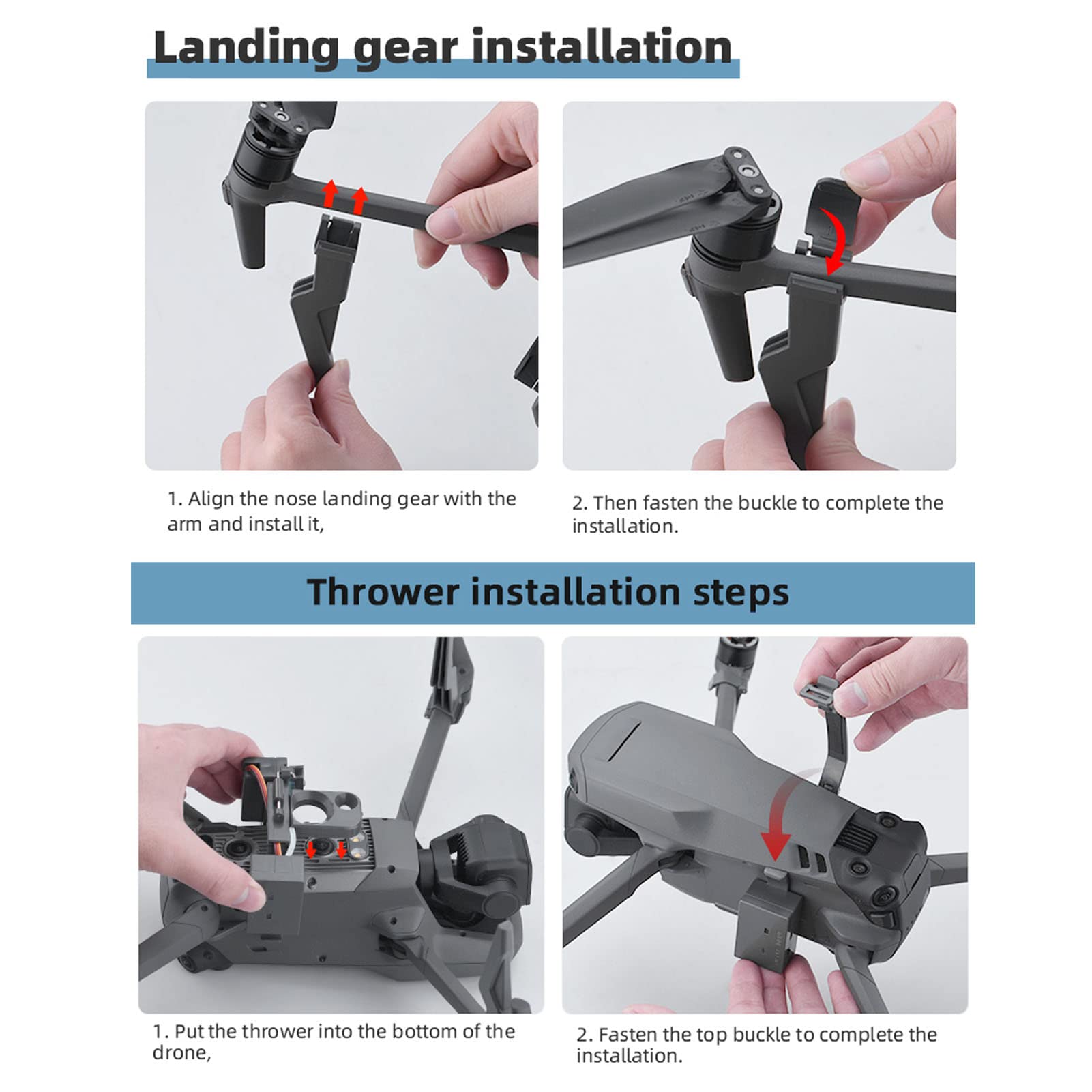 Landing gear installation

1. Align the nose landing gear with the arm and install it,

2. Then fasten the buckle to complete the installation.

Thrower installation steps

1. Put the thrower into the bottom of the drone,

2. Fasten the top buckle to complete the installation.