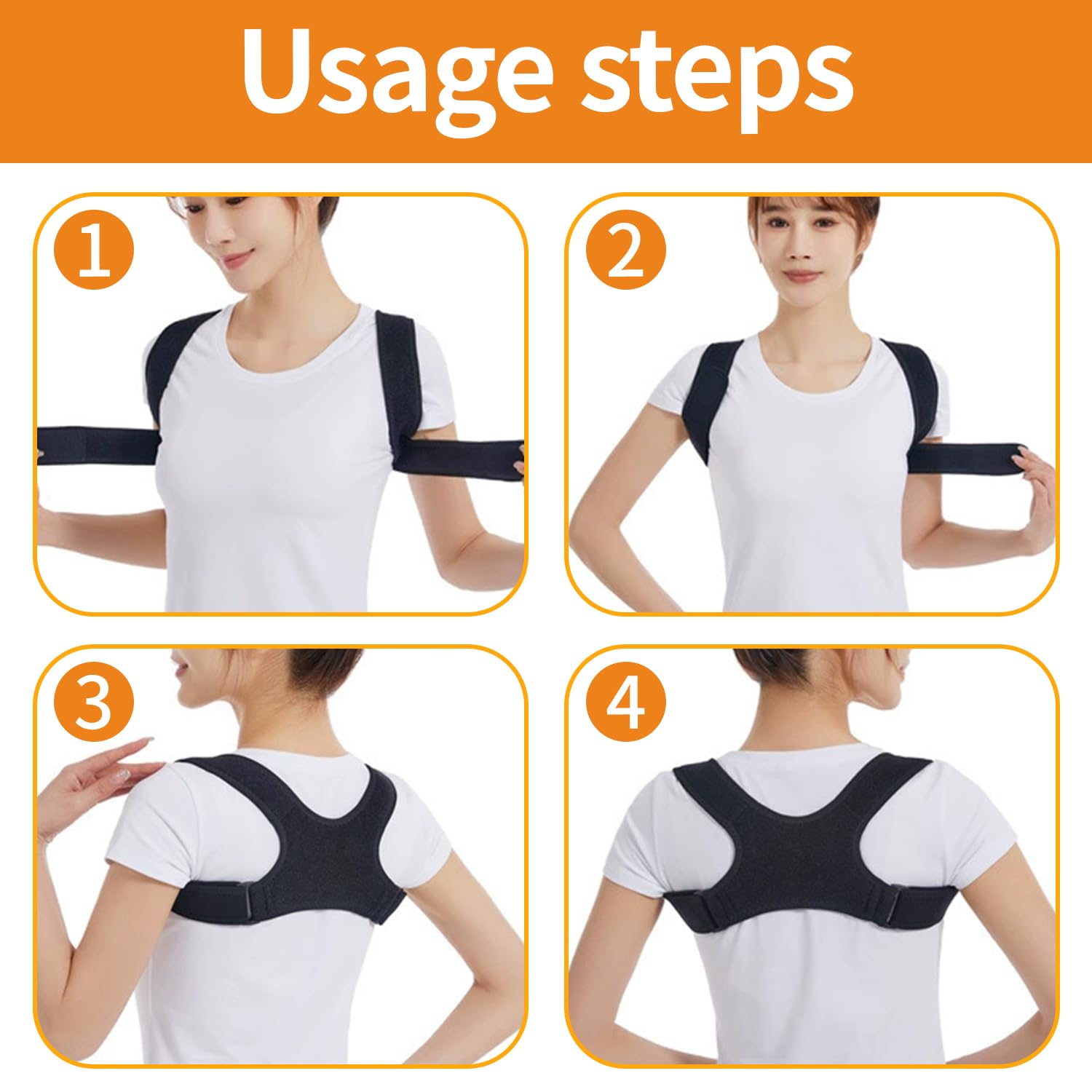 Usage steps

1

2

3

4