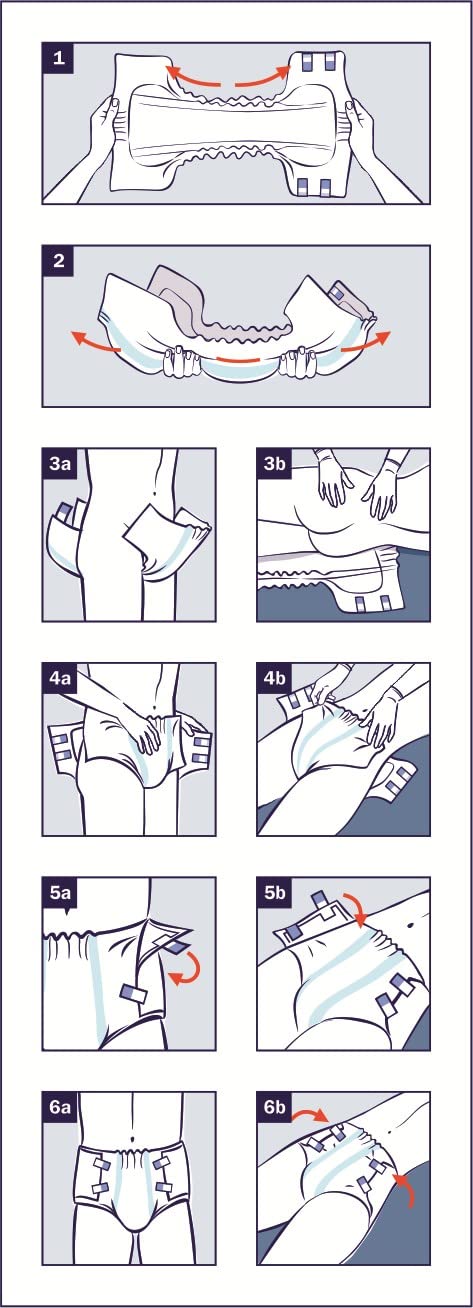 1

2

3a

3b

4a

4b

5a

5b

6a

6b