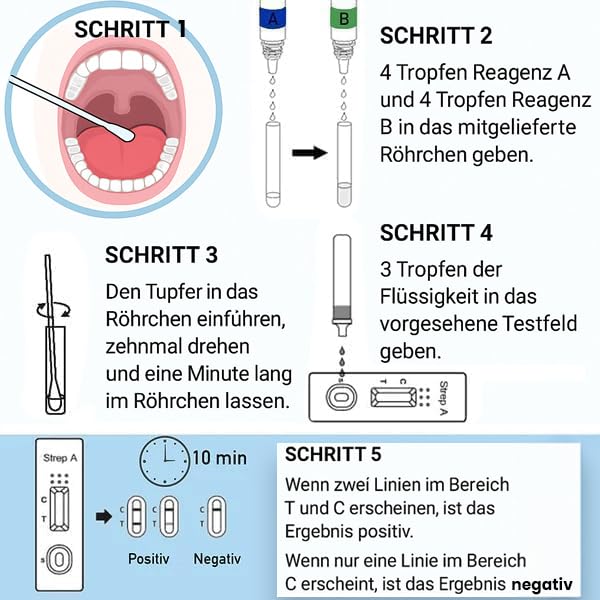 SCHRITT 1

A

B

SCHRITT 2

4 Tropfen Reagenz A und 4 Tropfen Reagenz B in das mitgelieferte Röhrchen geben.

SCHRITT 3

Den Tupfer in das Röhrchen einführen, zehnmal drehen und eine Minute lang im Röhrchen lassen.

SCHRITT 4

3 Tropfen der Flüssigkeit in das vorgesehene Testfeld geben.

S T C Strep A

Strep A

C

T

S

10 min

C T C T C T

Positiv Negativ

SCHRITT 5

Wenn zwei Linien im Bereich T und C erscheinen, ist das Ergebnis positiv.

Wenn nur eine Linie im Bereich C erscheint, ist das Ergebnis **negativ**