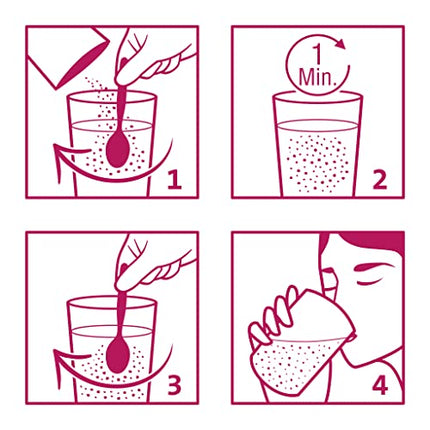 1

1
Min.

2

3

4