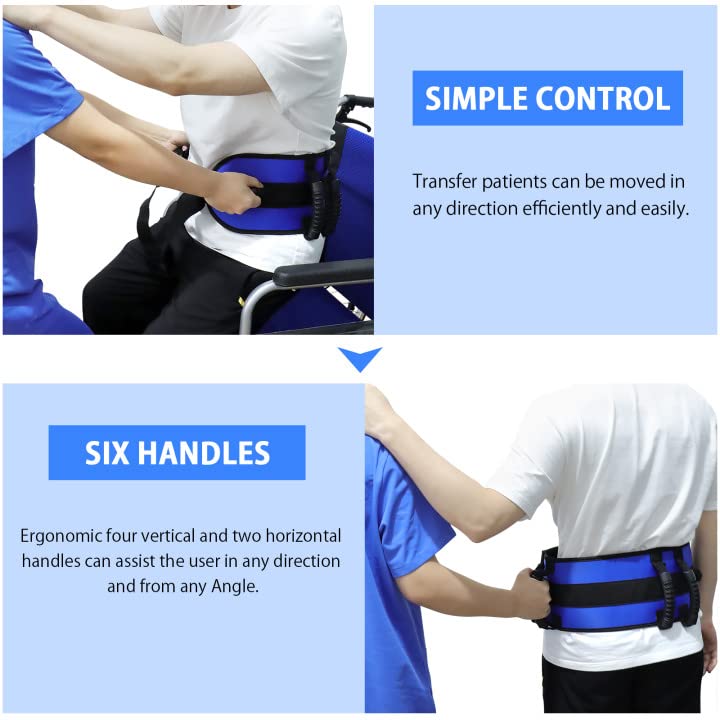 SIMPLE CONTROL

Transfer patients can be moved in any direction efficiently and easily.

SIX HANDLES

Ergonomic four vertical and two horizontal handles can assist the user in any direction and from any Angle.